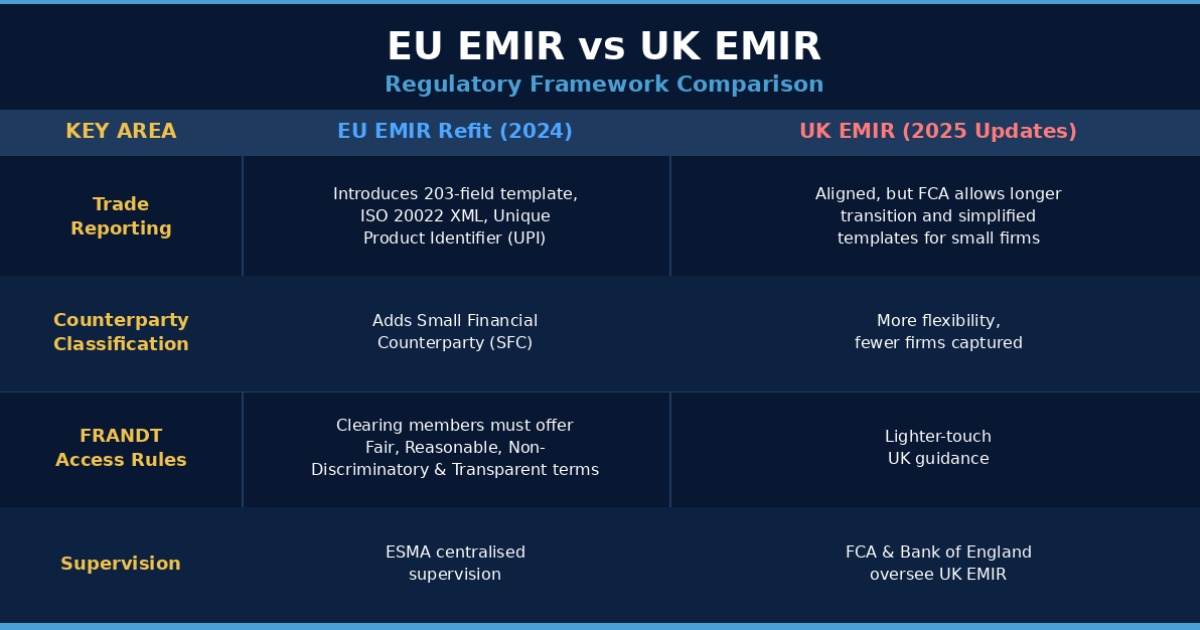 EU EMIR vs UK EMIR
Regulatory Framework Comparison

| KEY AREA | EU EMIR Refit (2024) | UK EMIR (2025 Updates) |
|---|---|---|
| Trade Reporting | Introduces 203-field template, ISO 20022 XML, Unique Product Identifier (UPI) | Aligned, but FCA allows longer transition and simplified templates for small firms |
| Counterparty Classification | Adds Small Financial Counterparty (SFC) | More flexibility, fewer firms captured |
| FRANDT Access Rules | Clearing members must offer Fair, Reasonable, Non-Discriminatory & Transparent terms | Lighter-touch UK guidance |
| Supervision | ESMA centralised supervision | FCA & Bank of England oversee UK EMIR |